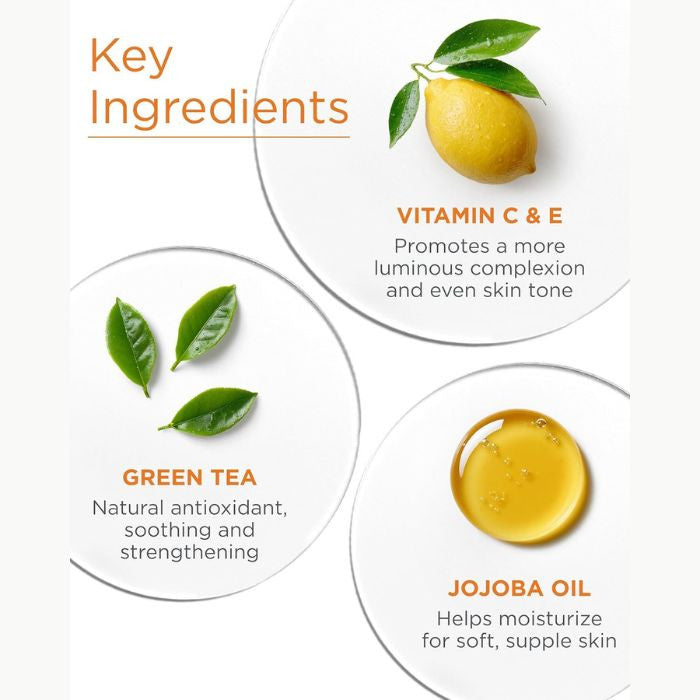 Key Ingredients

VITAMIN C & E
Promotes a more luminous complexion and even skin tone

GREEN TEA
Natural antioxidant, soothing and strengthening

JOJOBA OIL
Helps moisturize for soft, supple skin