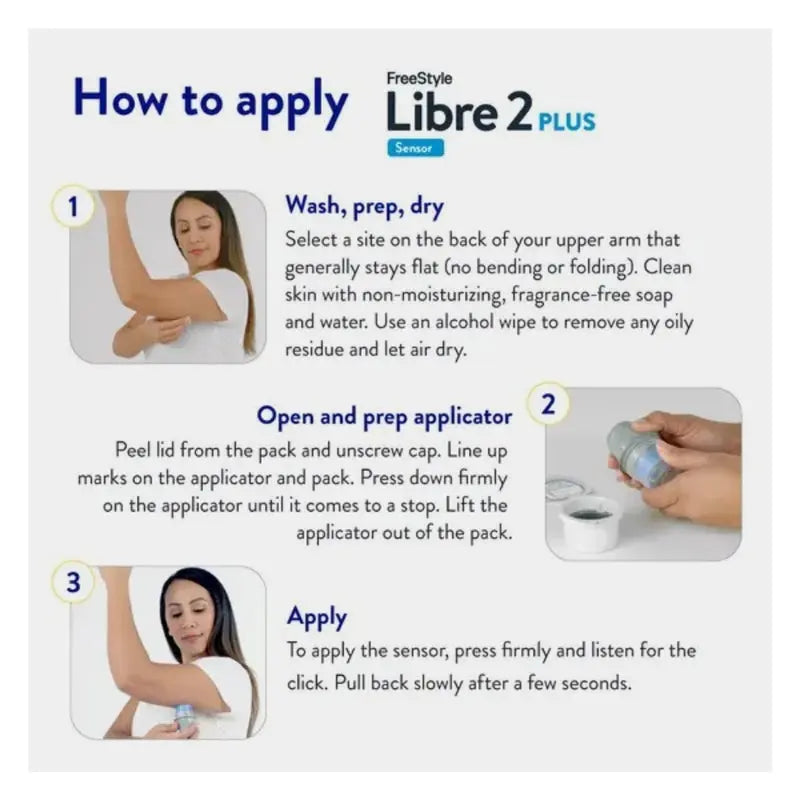 How to apply FreeStyle Libre 2 PLUS Sensor

1

Wash, prep, dry

Select a site on the back of your upper arm that generally stays flat (no bending or folding). Clean skin with non-moisturizing, fragrance-free soap and water. Use an alcohol wipe to remove any oily residue and let air dry.

2

Open and prep applicator

Peel lid from the pack and unscrew cap. Line up marks on the applicator and pack. Press down firmly on the applicator until it comes to a stop. Lift the applicator out of the pack.

3

Apply

To apply the sensor, press firmly and listen for the click. Pull back slowly after a few seconds.