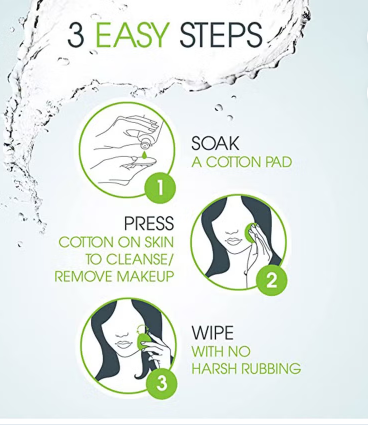 3 EASY STEPS

1

SOAK
A COTTON PAD

PRESS
COTTON ON SKIN TO CLEANSE/ REMOVE MAKEUP

2

3

WIPE
WITH NO HARSH RUBBING