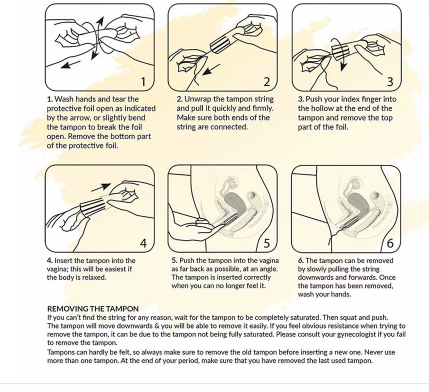 1

2

3

1. Wash hands and tear the protective foil open as indicated by the arrow, or slightly bend the tampon to break the foil open. Remove the bottom part of the protective foil.

2. Unwrap the tampon string and pull it quickly and firmly. Make sure both ends of the string are connected.

3. Push your index finger into the hollow at the end of the tampon and remove the top part of the foil.

4

5

6

4. Insert the tampon into the vagina; this will be easiest if the body is relaxed.

5. Push the tampon into the vagina as far back as possible, at an angle. The tampon is inserted correctly when you can no longer feel it.

6. The tampon can be removed by slowly pulling the string downwards and forwards. Once the tampon has been removed, wash your hands.

REMOVING THE TAMPON
If you can't find the string for any reason, wait for the tampon to be completely saturated. Then squat and push. The tampon will move downwards & you will be able to remove it easily. If you feel obvious resistance when trying to remove the tampon, it can be due to the tampon not being fully saturated. Please consult your gynecologist if you fail to remove the tampon.
Tampons can hardly be felt, so always make sure to remove the old tampon before inserting a new one. Never use more than one tampon. At the end of your period, make sure that you have removed the last used tampon.