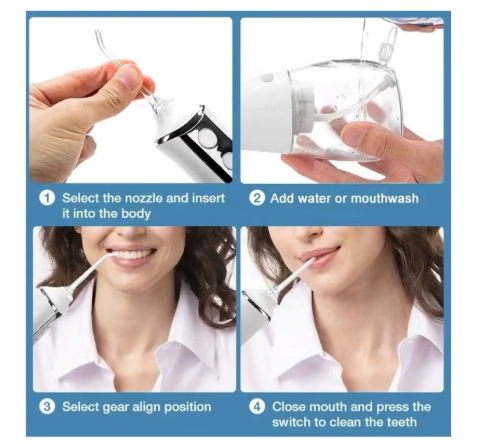 1 Select the nozzle and insert it into the body

2 Add water or mouthwash

3 Select gear align position

4 Close mouth and press the switch to clean the teeth