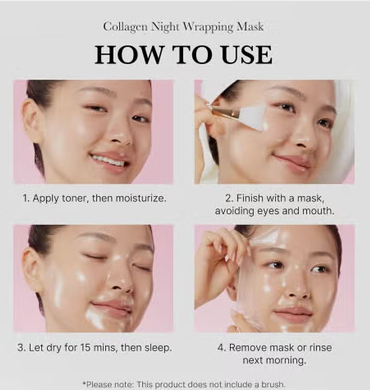 Collagen Night Wrapping Mask

HOW TO USE

1. Apply toner, then moisturize.

2. Finish with a mask, avoiding eyes and mouth.

3. Let dry for 15 mins, then sleep.

4. Remove mask or rinse next morning.

*Please note: This product does not include a brush.